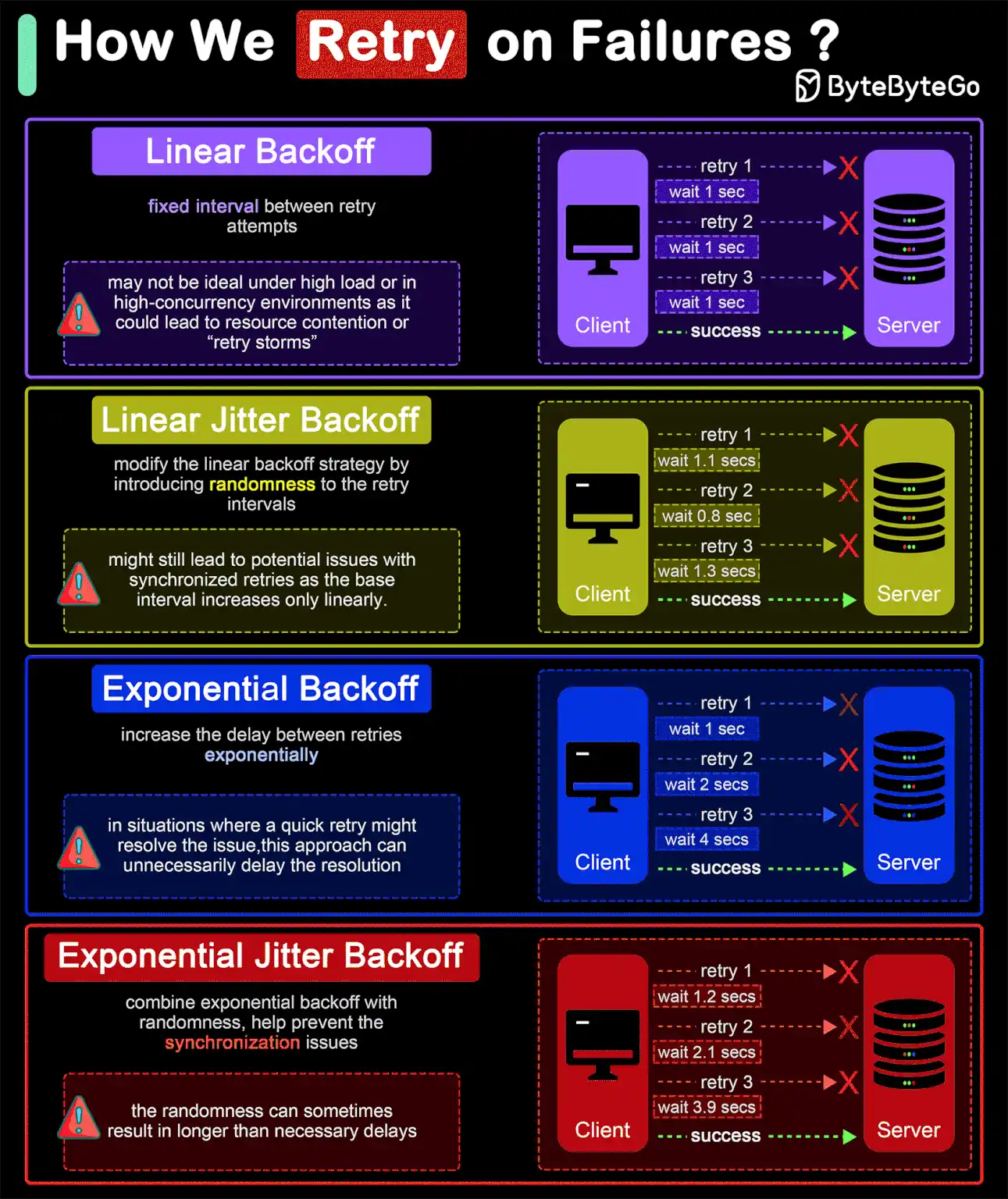 How We Retry on Failures ?

ByteByteGo

Linear Backoff

fixed interval between retry attempts

may not be ideal under high load or in high-concurrency environments as it could lead to resource contention or “retry storms”

Client

retry 1
wait 1 sec
retry 2
wait 1 sec
retry 3
wait 1 sec
success

Server

Linear Jitter Backoff

modify the linear backoff strategy by introducing randomness to the retry intervals

might still lead to potential issues with synchronized retries as the base interval increases only linearly.

Client

retry 1
wait 1.1 secs
retry 2
wait 0.8 sec
retry 3
wait 1.3 secs
success

Server

Exponential Backoff

increase the delay between retries exponentially

in situations where a quick retry might resolve the issue,this approach can unnecessarily delay the resolution

Client

retry 1
wait 1 sec
retry 2
wait 2 secs
retry 3
wait 4 secs
success

Server

Exponential Jitter Backoff

combine exponential backoff with randomness, help prevent the synchronization issues

the randomness can sometimes result in longer than necessary delays

Client

retry 1
wait 1.2 secs
retry 2
wait 2.1 secs
retry 3
wait 3.9 secs
success

Server